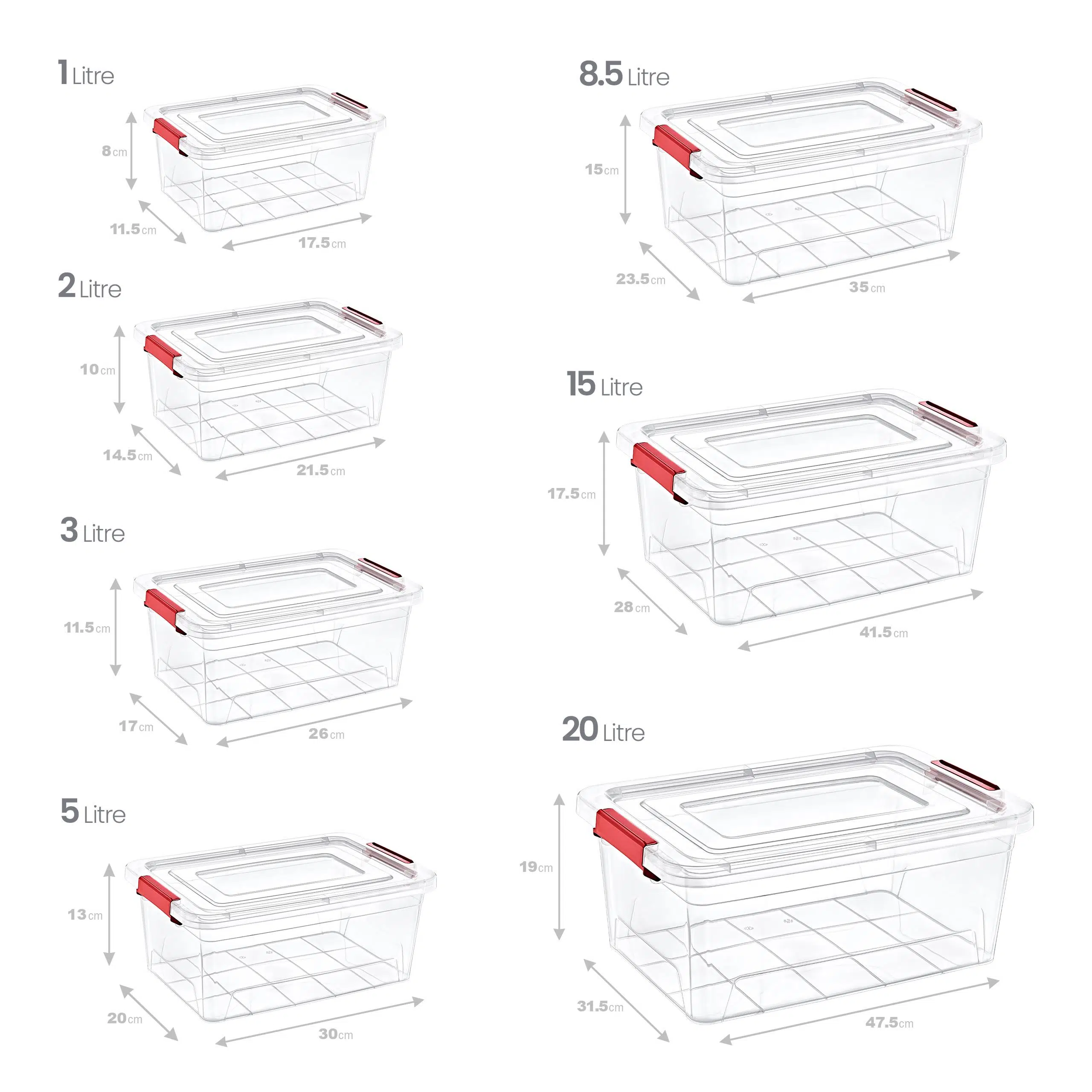 1 Litre

8 cm

11.5 cm

17.5 cm

2 Litre

10 cm

14.5 cm

21.5 cm

3 Litre

11.5 cm

17 cm

26 cm

5 Litre

13 cm

20 cm

30 cm

8.5 Litre

15 cm

23.5 cm

35 cm

15 Litre

17.5 cm

28 cm

41.5 cm

20 Litre

19 cm

31.5 cm

47.5 cm